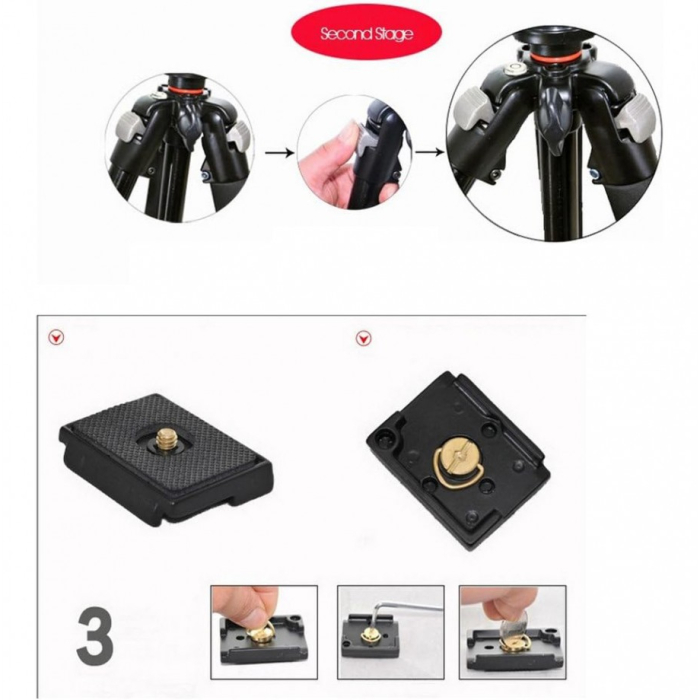 Second Stage

3